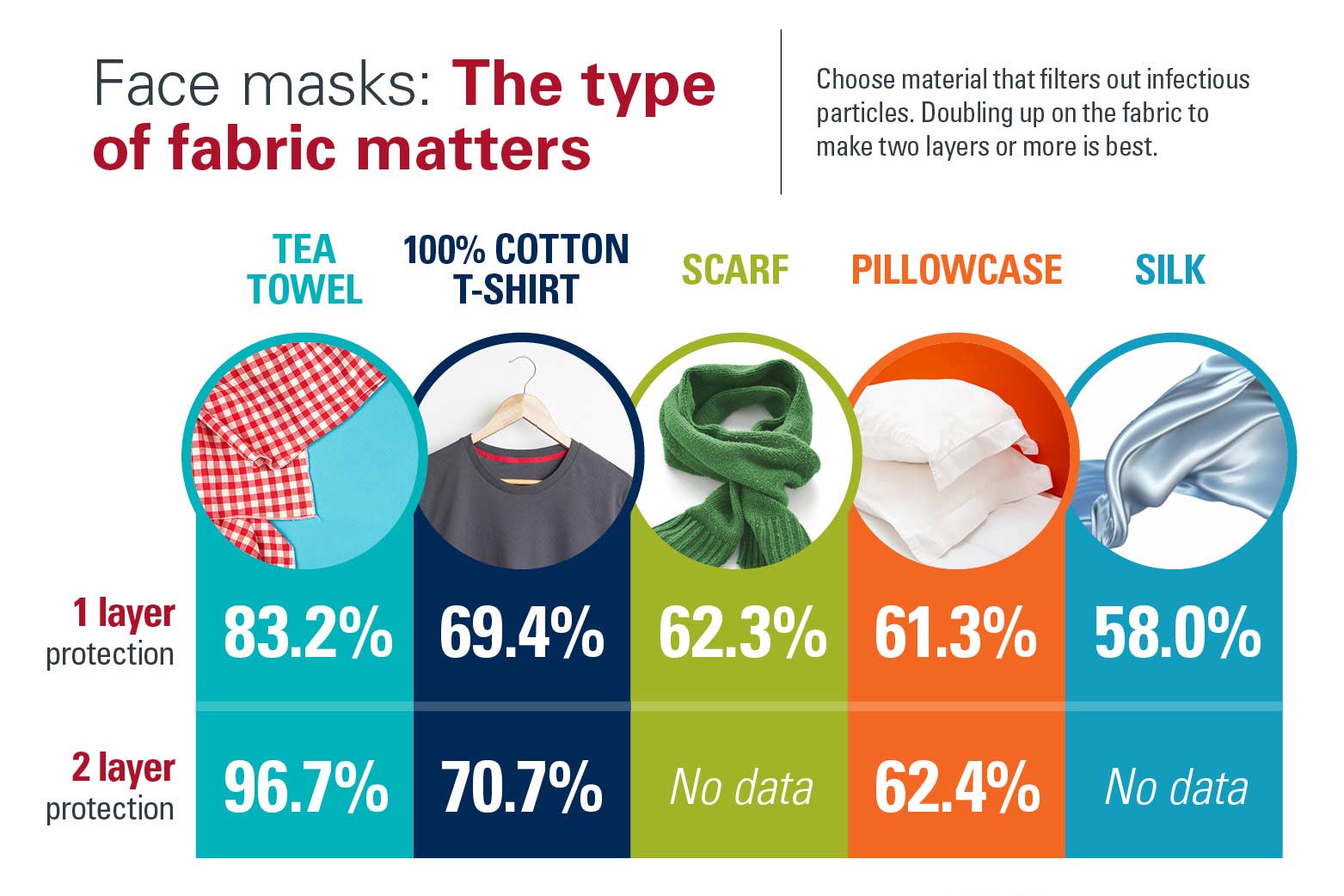 Face masks: The type of fabric matters

Choose material that filters out infectious particles. Doubling up on the fabric to make two layers or more is best.

|  | TEA TOWEL | 100% COTTON T-SHIRT | SCARF | PILLOWCASE | SILK |
|---|---|---|---|---|---|
| 1 layer protection | 83.2% | 69.4% | 62.3% | 61.3% | 58.0% |
| 2 layer protection | 96.7% | 70.7% | No data | 62.4% | No data |